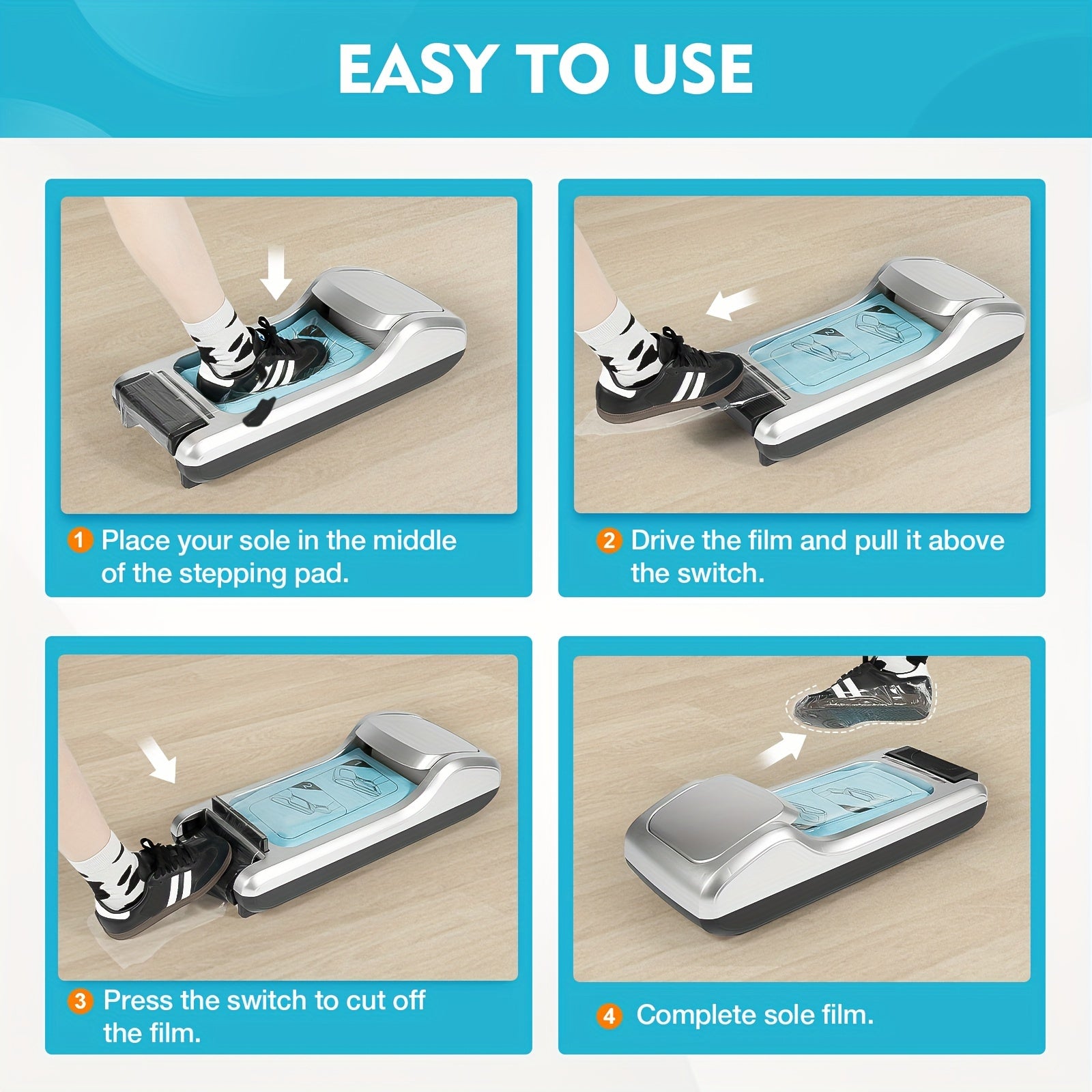 EASY TO USE

1 Place your sole in the middle of the stepping pad.

2 Drive the film and pull it above the switch.

3 Press the switch to cut off the film.

4 Complete sole film.