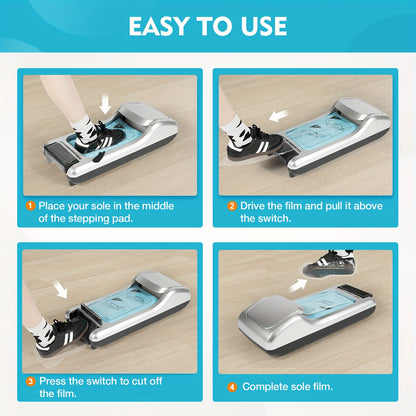 EASY TO USE

1 Place your sole in the middle of the stepping pad.

2 Drive the film and pull it above the switch.

3 Press the switch to cut off the film.

4 Complete sole film.