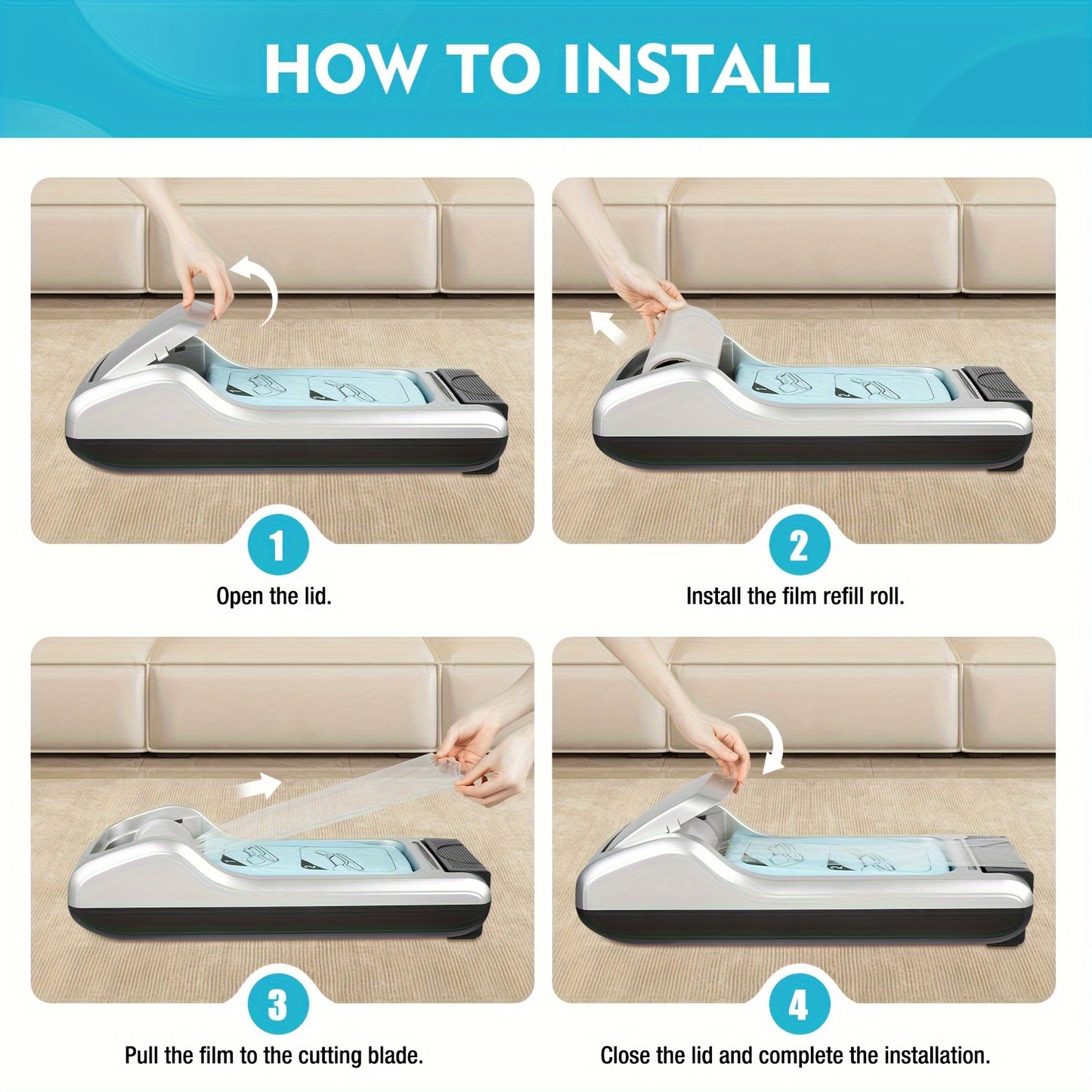 HOW TO INSTALL

1
Open the lid.

2
Install the film refill roll.

3
Pull the film to the cutting blade.

4
Close the lid and complete the installation.